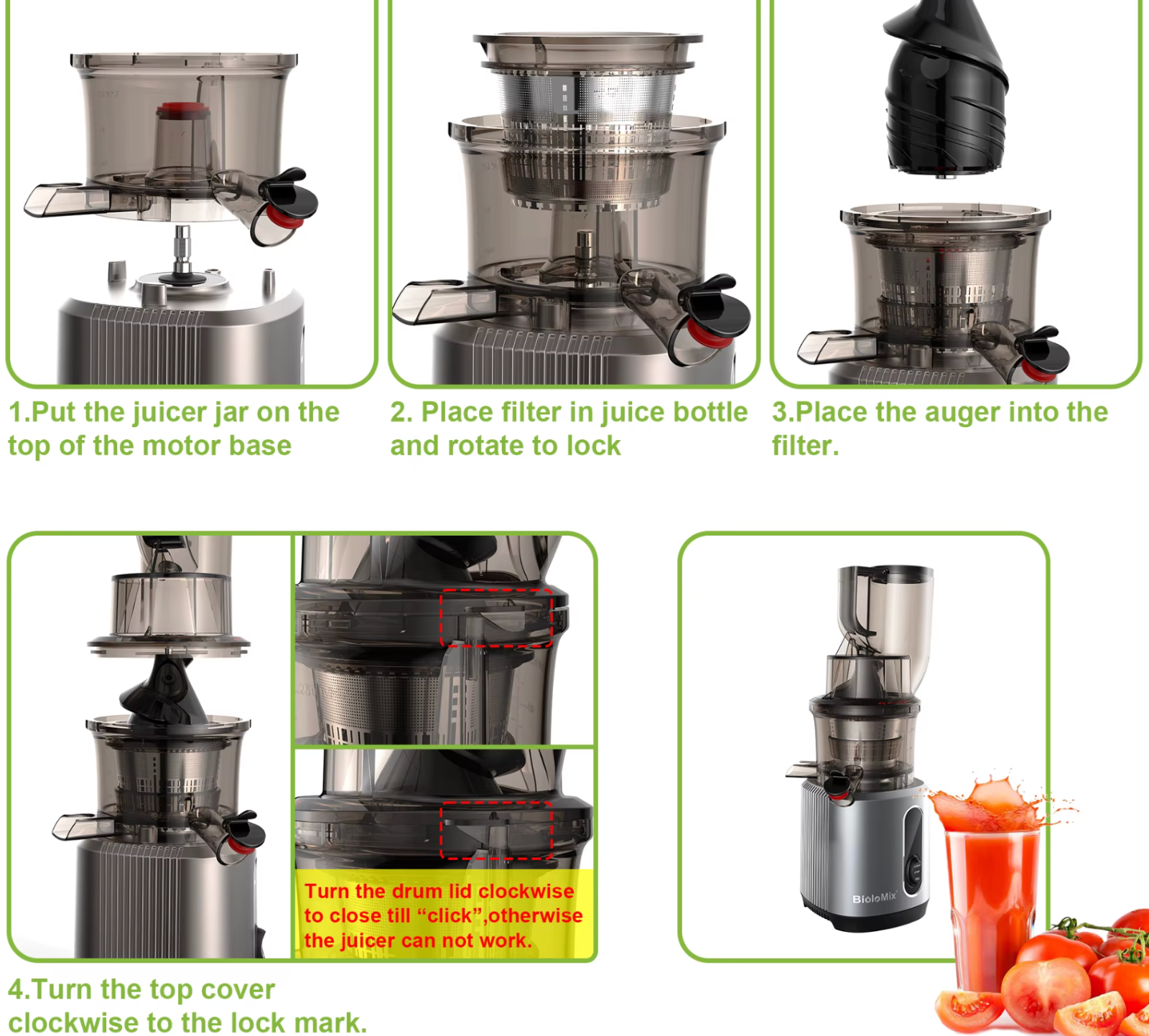 1.Put the juicer jar on the top of the motor base

2. Place filter in juice bottle and rotate to lock

3.Place the auger into the filter.

Turn the drum lid clockwise to close till “click”,otherwise the juicer can not work.

BioloMix

4.Turn the top cover clockwise to the lock mark.