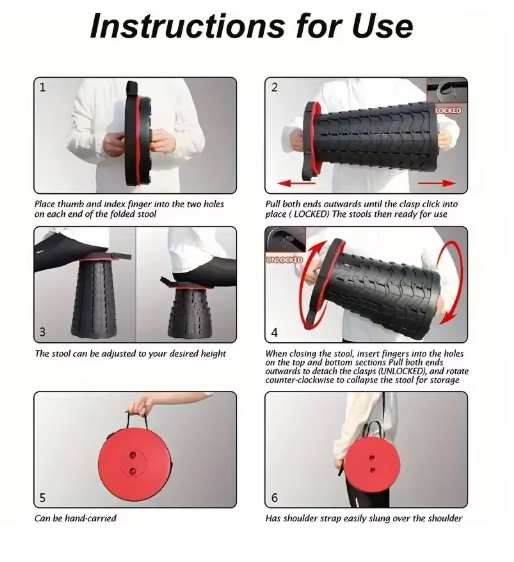 Instructions for Use

1

Place thumb and index finger into the two holes on each end of the folded stool

2

LOCKED

Pull both ends outwards until the clasp click into place ( LOCKED) The stools then ready for use

3

The stool can be adjusted to your desired height

4

UNLOCKED

When closing the stool, insert fingers into the holes on the top and bottom sections Pull both ends outwards to detach the clasps (UNLOCKED), and rotate counter-clockwise to collapse the stool for storage

5

Can be hand-carried

6

Has shoulder strap easily slung over the shoulder