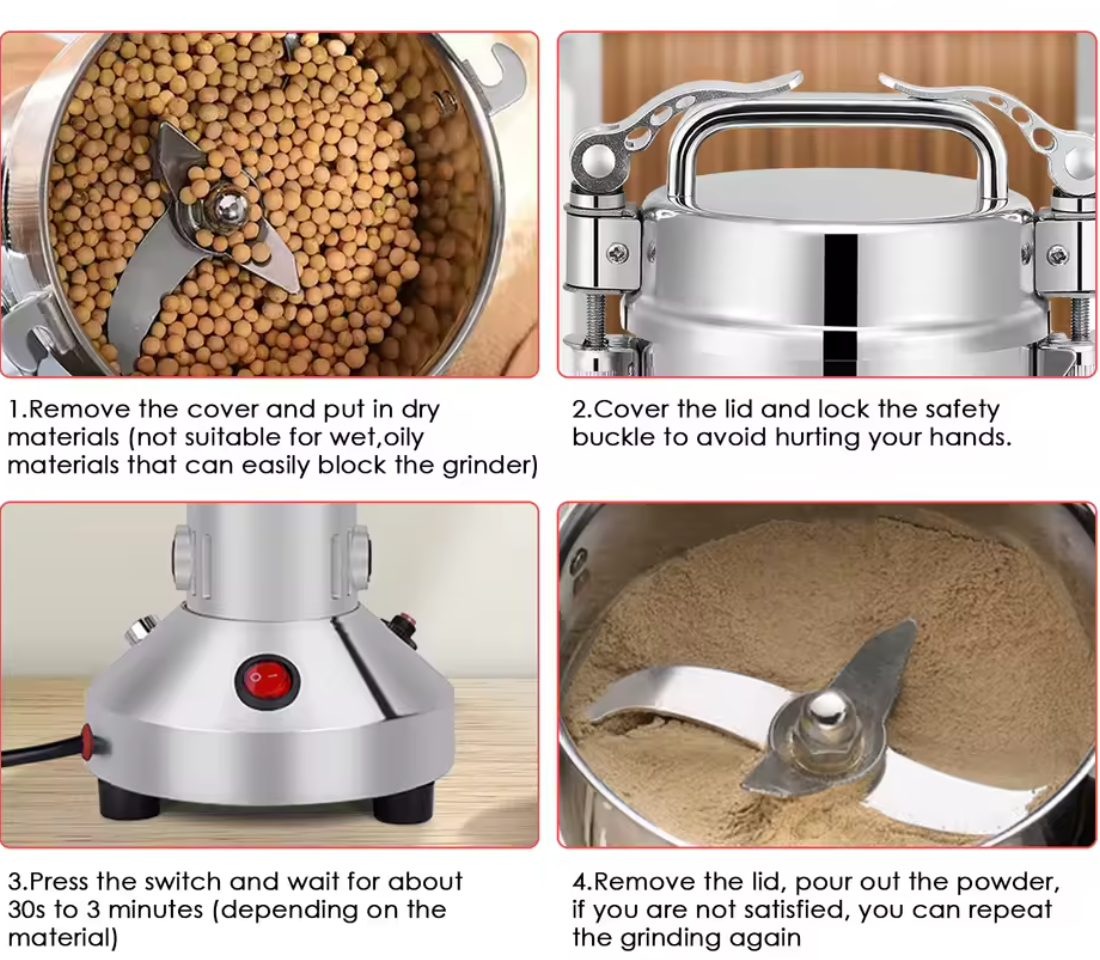 1.Remove the cover and put in dry materials (not suitable for wet,oily materials that can easily block the grinder)

2.Cover the lid and lock the safety buckle to avoid hurting your hands.

3.Press the switch and wait for about 30s to 3 minutes (depending on the material)

4.Remove the lid, pour out the powder, if you are not satisfied, you can repeat the grinding again